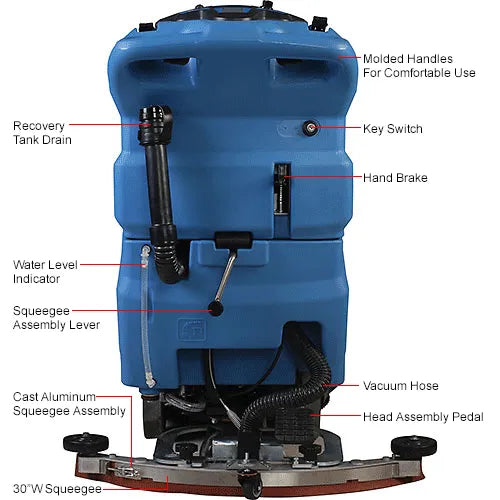 Molded Handles For Comfortable Use

Recovery Tank Drain

Key Switch

Hand Brake

Water Level Indicator

Squeegee Assembly Lever

Vacuum Hose

Cast Aluminum Squeegee Assembly

Head Assembly Pedal

30"W Squeegee