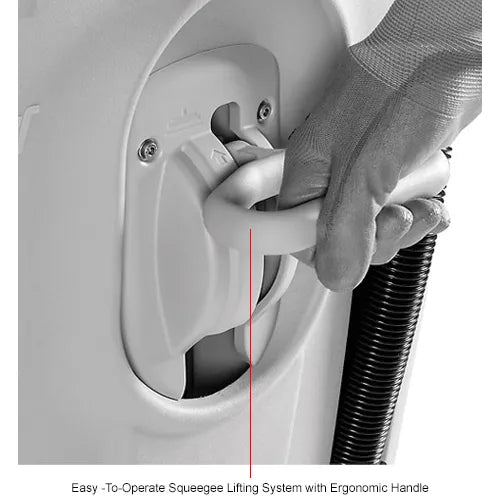 Easy -To-Operate Squeegee Lifting System with Ergonomic Handle