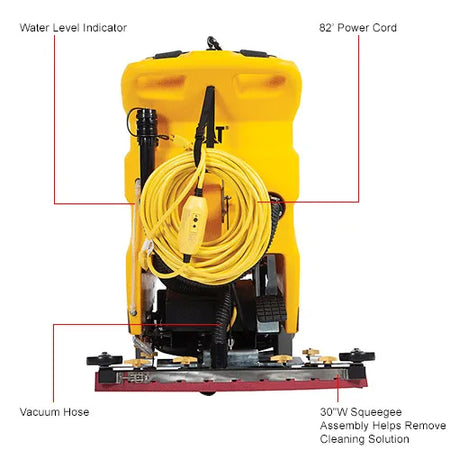 Water Level Indicator

82' Power Cord

CAT

Vacuum Hose

30"W Squeegee Assembly Helps Remove Cleaning Solution